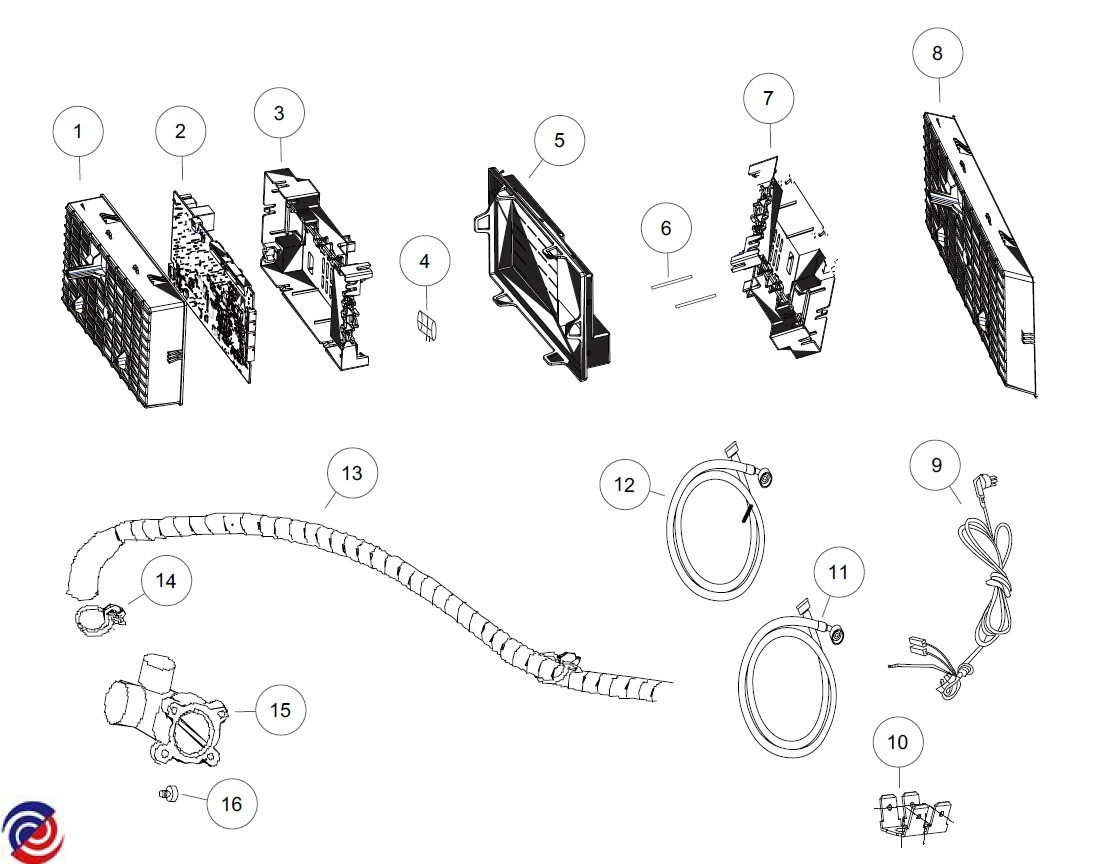 1
2
3
4
5
6
7
8
13
12
9
14
11
15
10
16